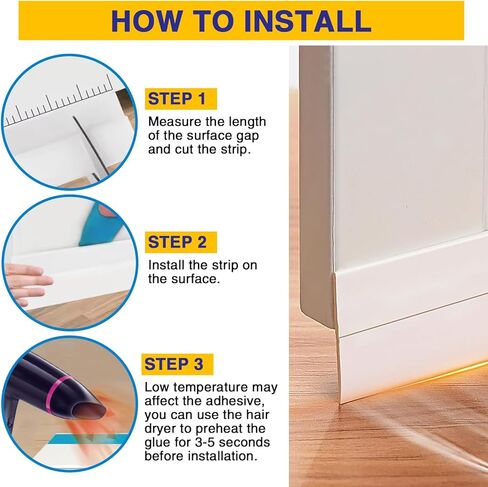 HOW TO INSTALL

STEP 1

Measure the length of the surface gap and cut the strip.

STEP 2

Install the strip on the surface.

STEP 3

Low temperature may affect the adhesive, you can use the hair dryer to preheat the glue for 3-5 seconds before installation.