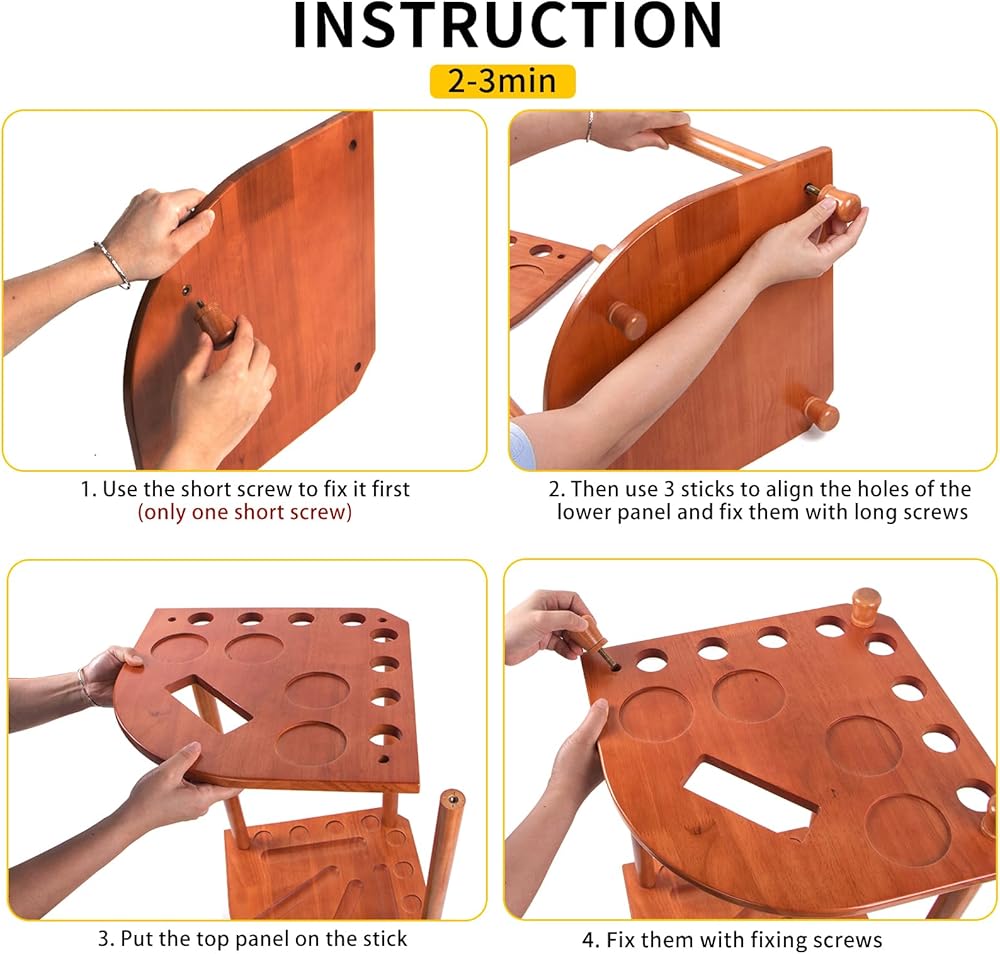 INSTRUCTION

2-3min

1. Use the short screw to fix it first
(only one short screw)

2. Then use 3 sticks to align the holes of the lower panel and fix them with long screws

3. Put the top panel on the stick

4. Fix them with fixing screws