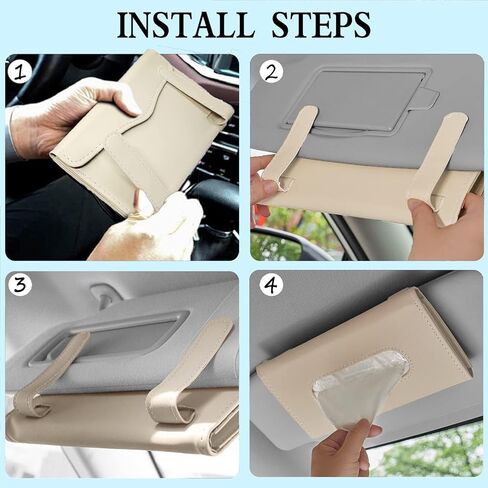 INSTALL STEPS

1

2

3

4