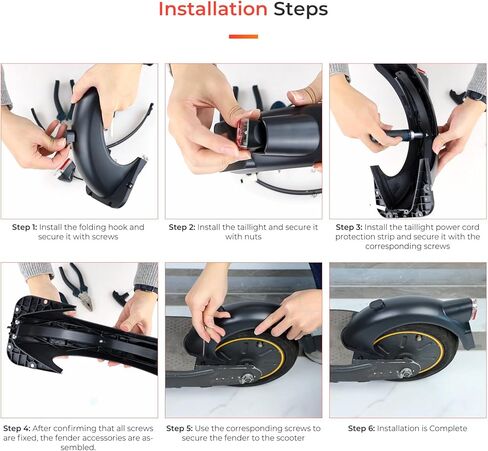 Installation Steps

Step 1: Install the folding hook and secure it with screws

Step 2: Install the taillight and secure it with nuts

Step 3: Install the taillight power cord protection strip and secure it with the corresponding screws

Step 4: After confirming that all screws are fixed, the fender accessories are assembled.

Step 5: Use the corresponding screws to secure the fender to the scooter

Step 6: Installation is Complete