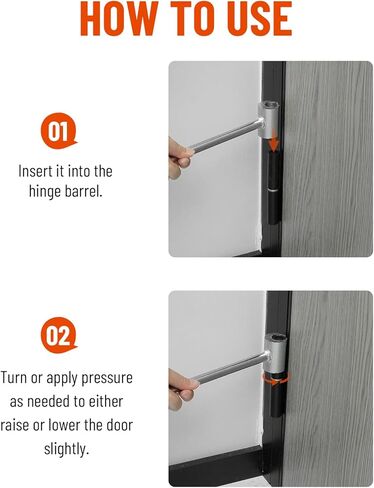 HOW TO USE

01

Insert it into the hinge barrel.

02

Turn or apply pressure as needed to either raise or lower the door slightly.