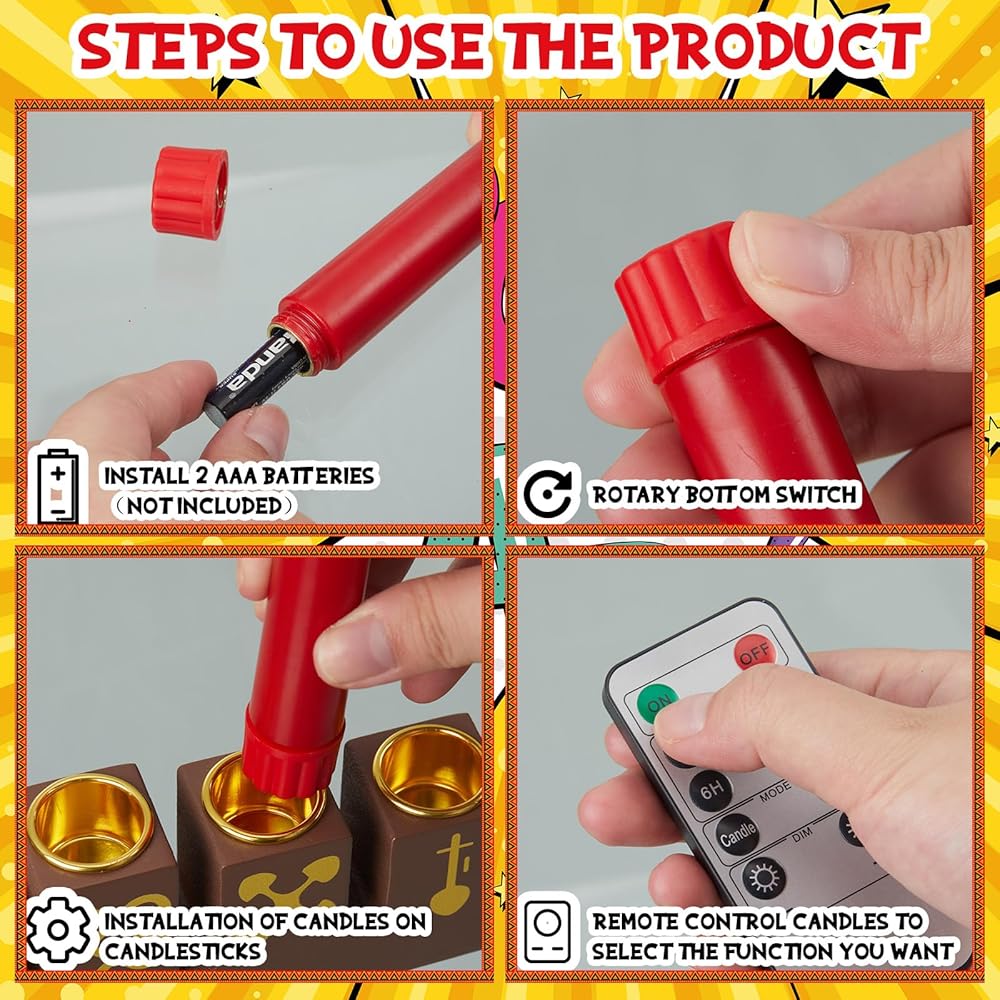 STEPS TO USE THE PRODUCT

anda

INSTALL 2 AAA BATTERIES (NOT INCLUDED)

ROTARY BOTTOM SWITCH

INSTALLATION OF CANDLES ON CANDLESTICKS

ON
OFF
6H
MODE
Candle
DIM

REMOTE CONTROL CANDLES TO SELECT THE FUNCTION YOU WANT