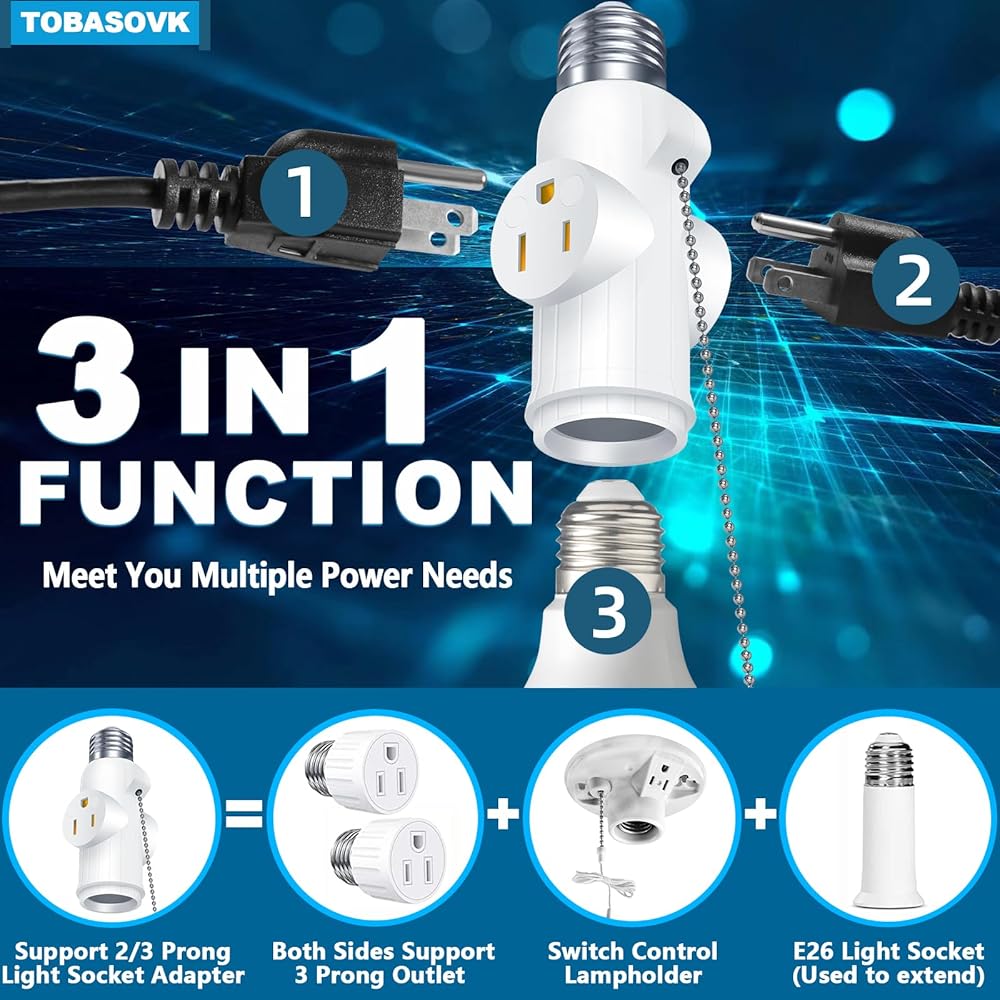 TOBASOVK

1

2

3 IN 1 FUNCTION

Meet You Multiple Power Needs

3

=

+

+

Support 2/3 Prong Light Socket Adapter

Both Sides Support 3 Prong Outlet

Switch Control Lampholder

E26 Light Socket (Used to extend)