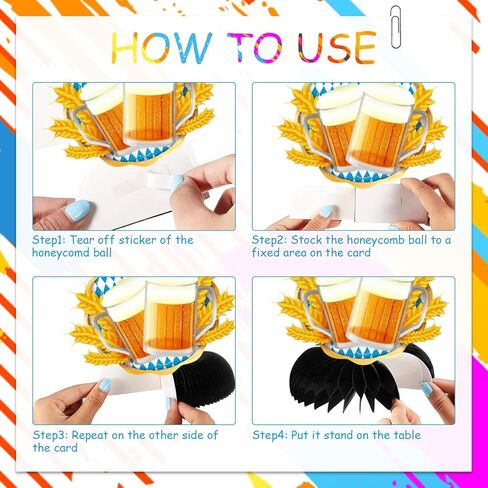 HOW TO USE

Step1: Tear off sticker of the honeycomd ball

Step2: Stock the honeycomb ball to a fixed area on the card

Step3: Repeat on the other side of the card

Step4: Put it stand on the table