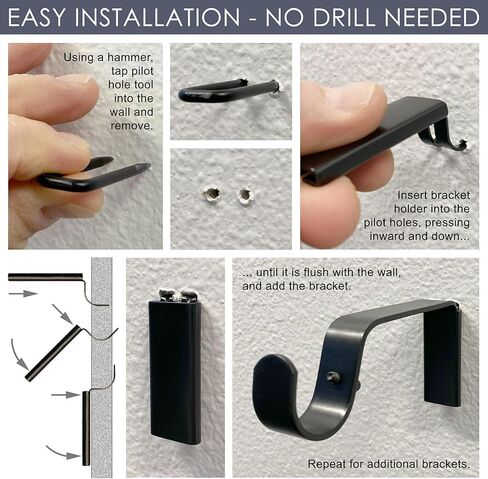 EASY INSTALLATION - NO DRILL NEEDED

Using a hammer, tap pilot hole tool into the wall and remove.

Insert bracket holder into the pilot holes, pressing inward and down...

... until it is flush with the wall, and add the bracket.

Repeat for additional brackets.