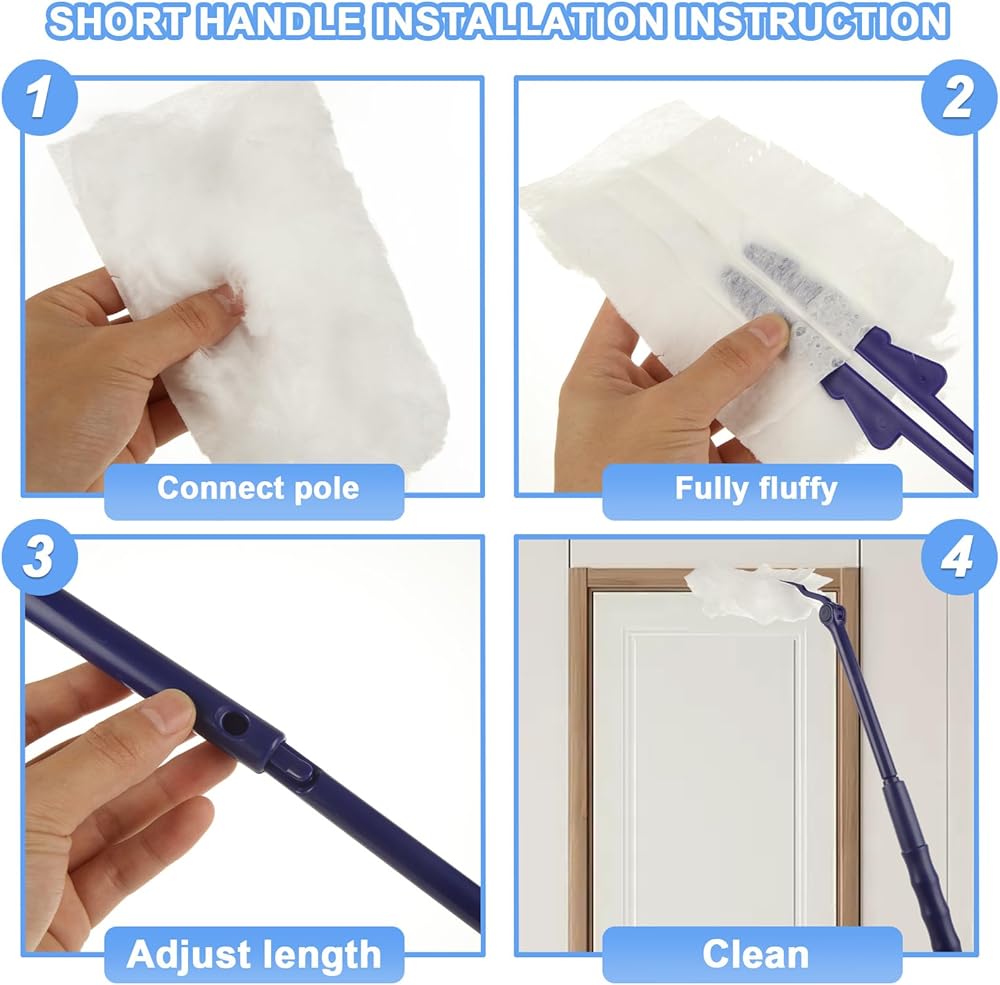 SHORT HANDLE INSTALLATION INSTRUCTION

1

Connect pole

2

Fully fluffy

3

Adjust length

4

Clean