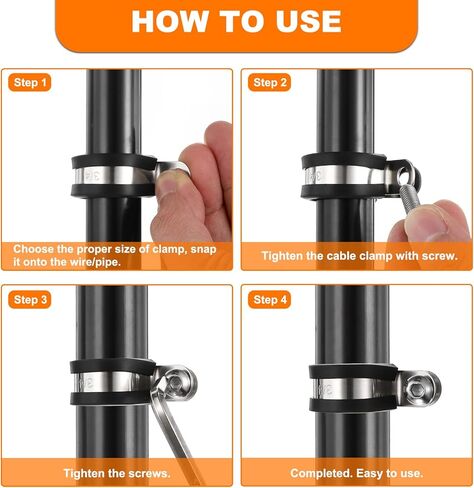 HOW TO USE

Step 1

Choose the proper size of clamp, snap it onto the wire/pipe.

Step 2

Tighten the cable clamp with screw.

Step 3

Tighten the screws.

Step 4

Completed. Easy to use.