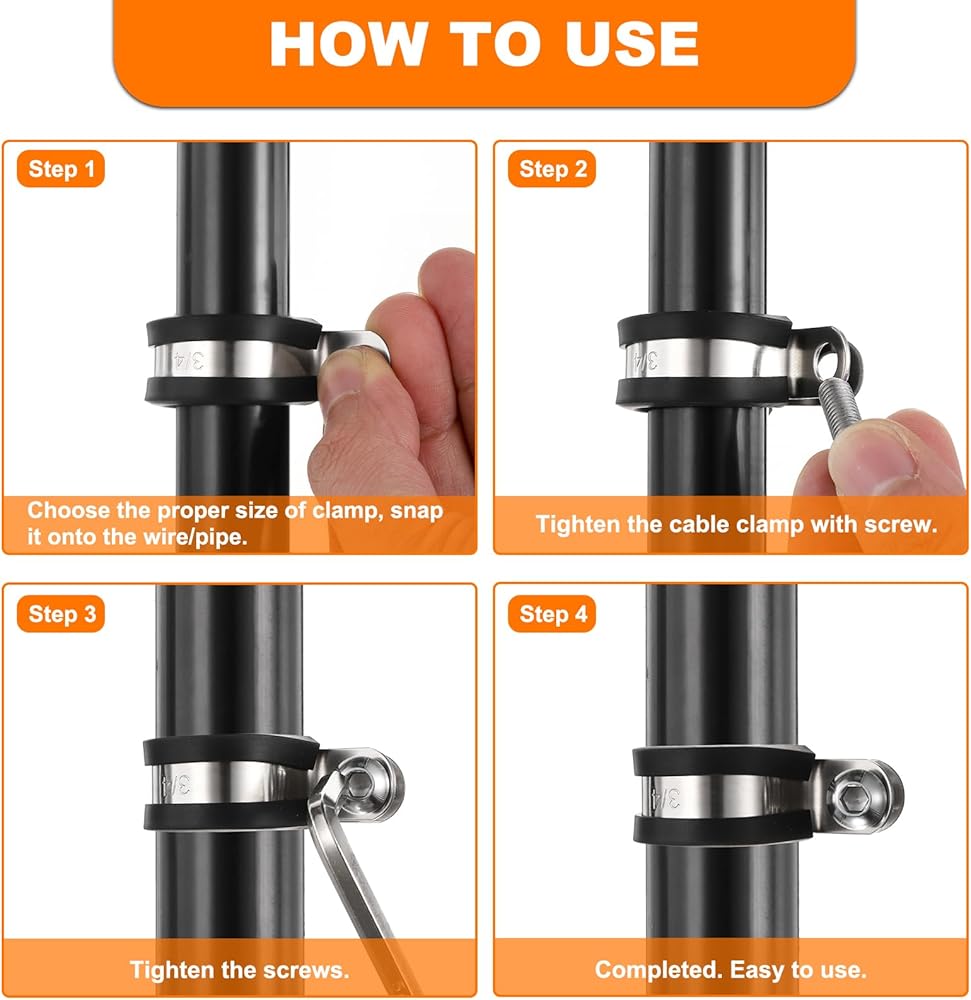 HOW TO USE

Step 1

3/4

Choose the proper size of clamp, snap it onto the wire/pipe.

Step 2

3/4

Tighten the cable clamp with screw.

Step 3

3/4

Tighten the screws.

Step 4

3/4

Completed. Easy to use.