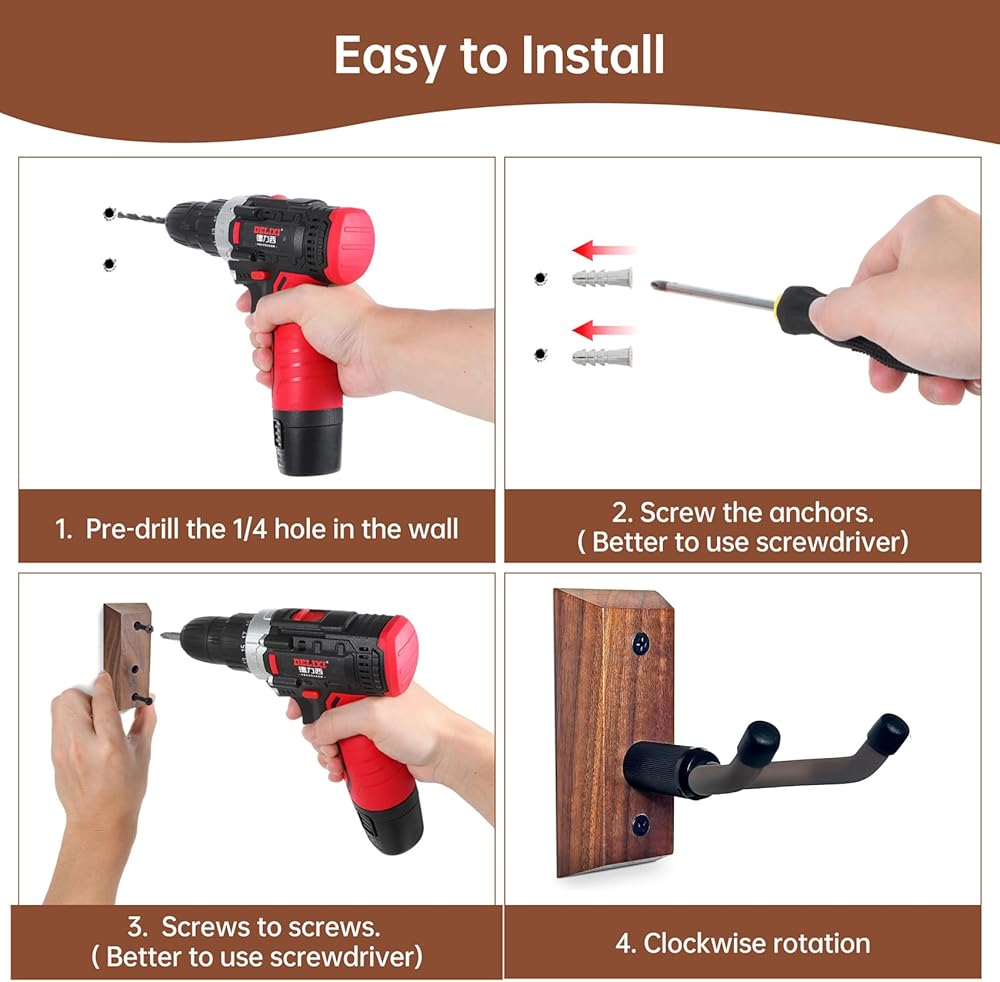 Easy to Install

DELIXI 德力西

1. Pre-drill the 1/4 hole in the wall

2. Screw the anchors. ( Better to use screwdriver)

DELIXI 德力西

3. Screws to screws. ( Better to use screwdriver)

4. Clockwise rotation