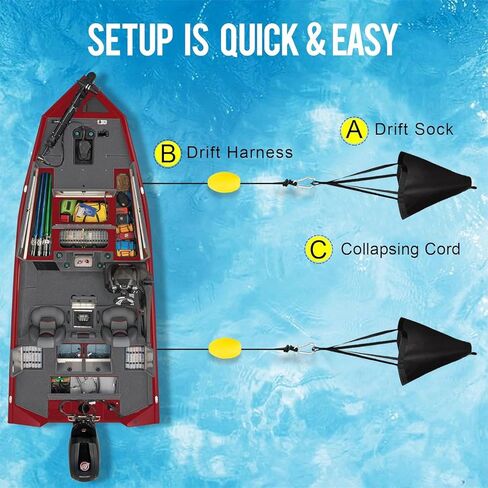 SETUP IS QUICK & EASY

A Drift Sock

B Drift Harness

C Collapsing Cord