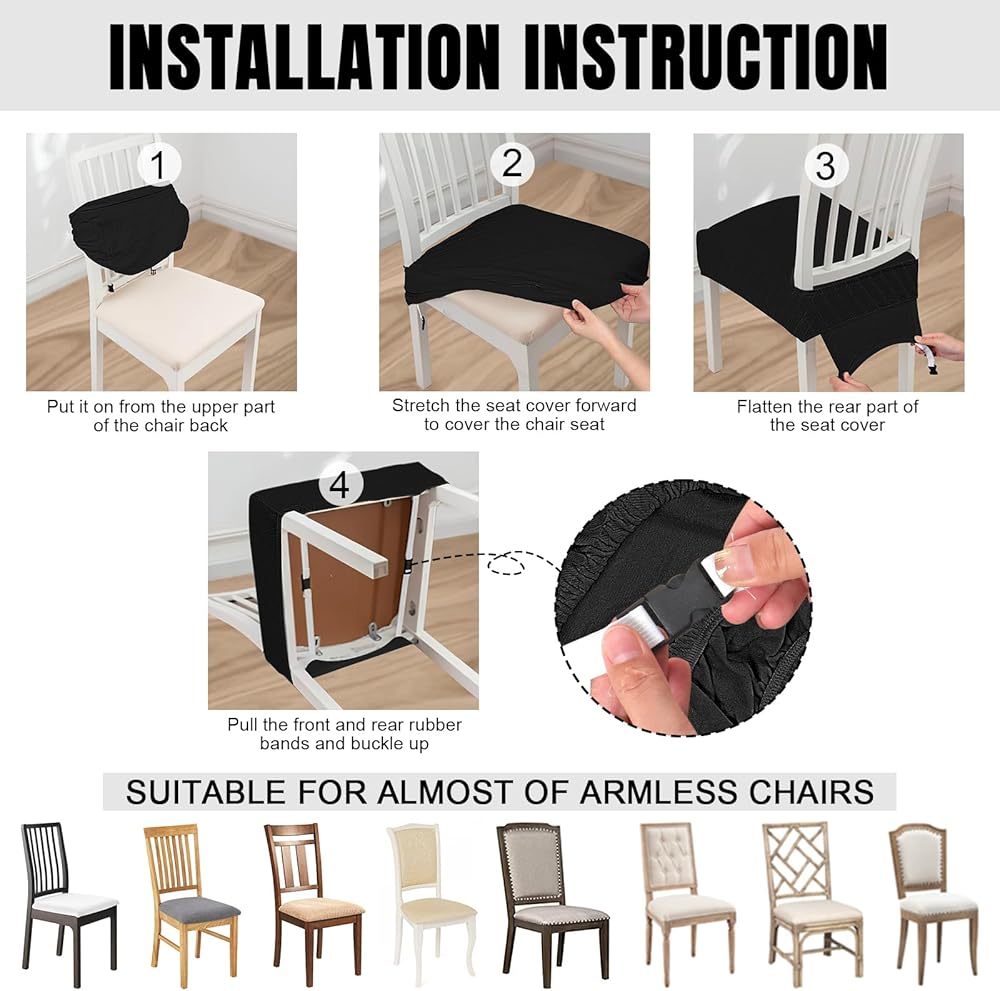 INSTALLATION INSTRUCTION

1
Put it on from the upper part of the chair back

2
Stretch the seat cover forward to cover the chair seat

3
Flatten the rear part of the seat cover

4
Pull the front and rear rubber bands and buckle up

SUITABLE FOR ALMOST OF ARMLESS CHAIRS