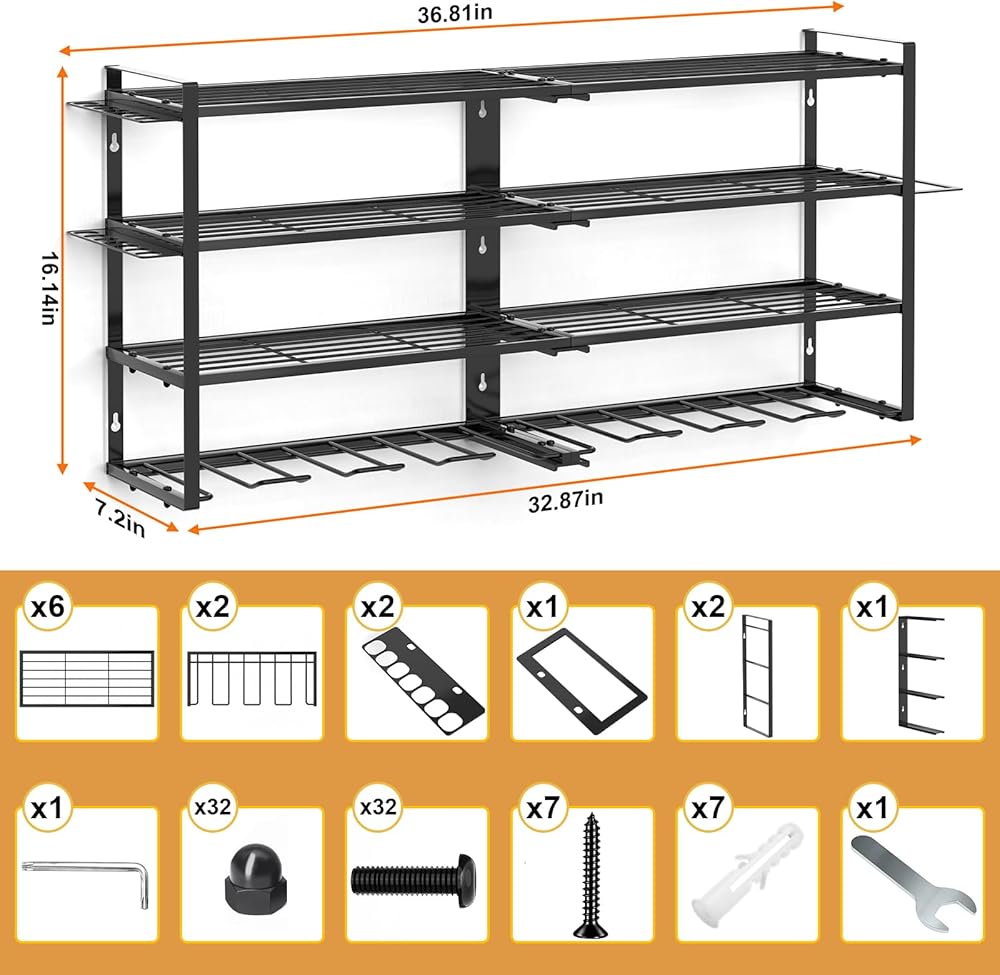 36.81in

16.14in

7.2in

32.87in

x6

x2

x2

x1

x2

x1

x1

x32

x32

x7

x7

x1