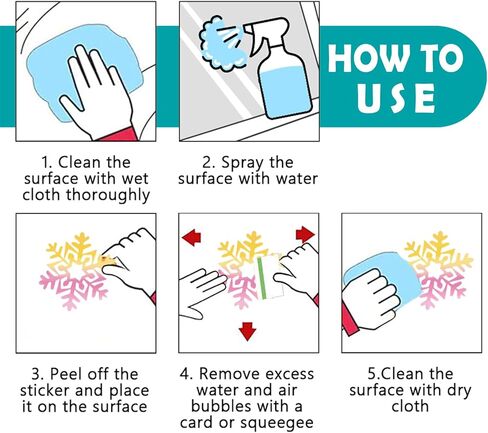 HOW TO USE

1. Clean the surface with wet cloth thoroughly

2. Spray the surface with water

3. Peel off the sticker and place it on the surface

4. Remove excess water and air bubbles with a card or squeegee

5.Clean the surface with dry cloth