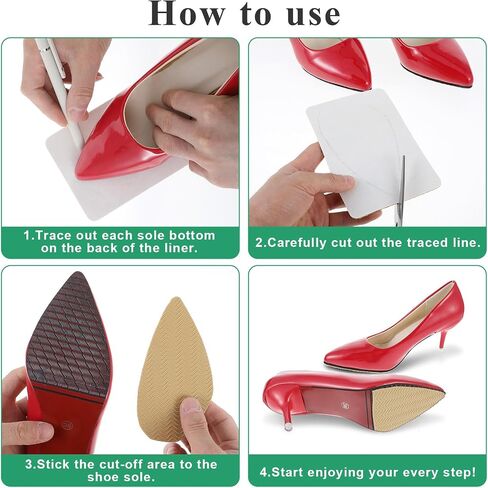 How to use

1.Trace out each sole bottom on the back of the liner.

2.Carefully cut out the traced line.

3.Stick the cut-off area to the shoe sole.

4.Start enjoying your every step!