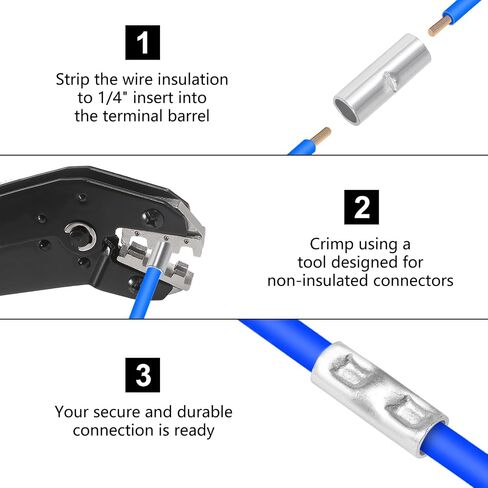 1

Strip the wire insulation to 1/4" insert into the terminal barrel

2

Crimp using a tool designed for non-insulated connectors

3

Your secure and durable connection is ready