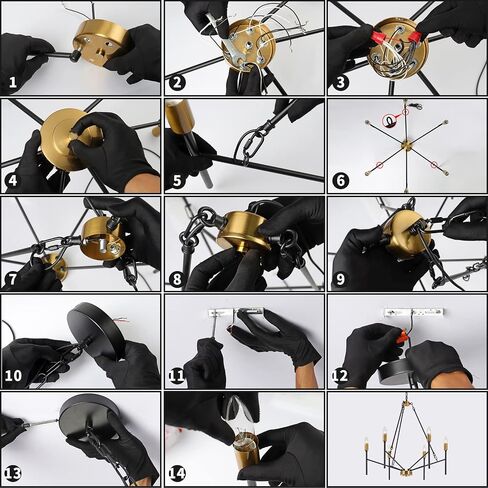 1
2
3
4
5
6
7
8
9
10
11
12
13
14