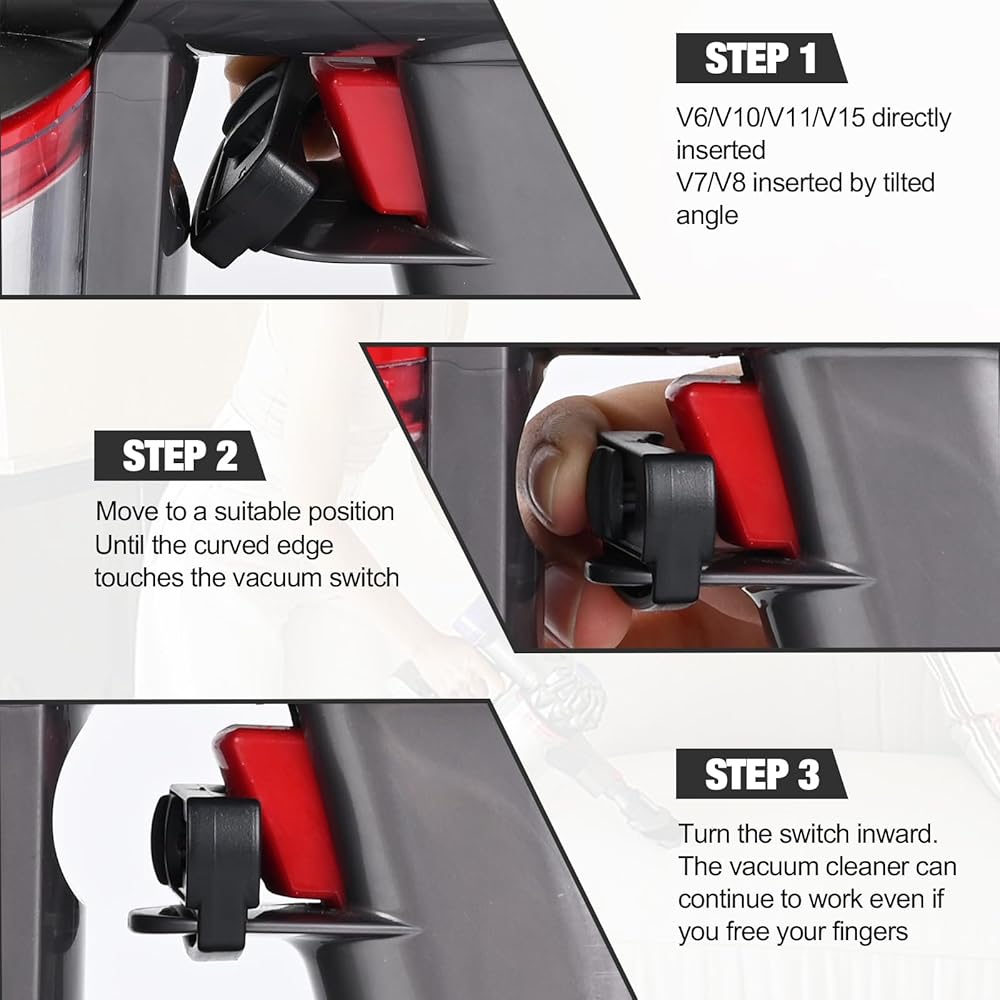 STEP 1

V6/V10/V11/V15 directly inserted
V7/V8 inserted by tilted angle

STEP 2

Move to a suitable position
Until the curved edge touches the vacuum switch

STEP 3

Turn the switch inward.
The vacuum cleaner can continue to work even if you free your fingers