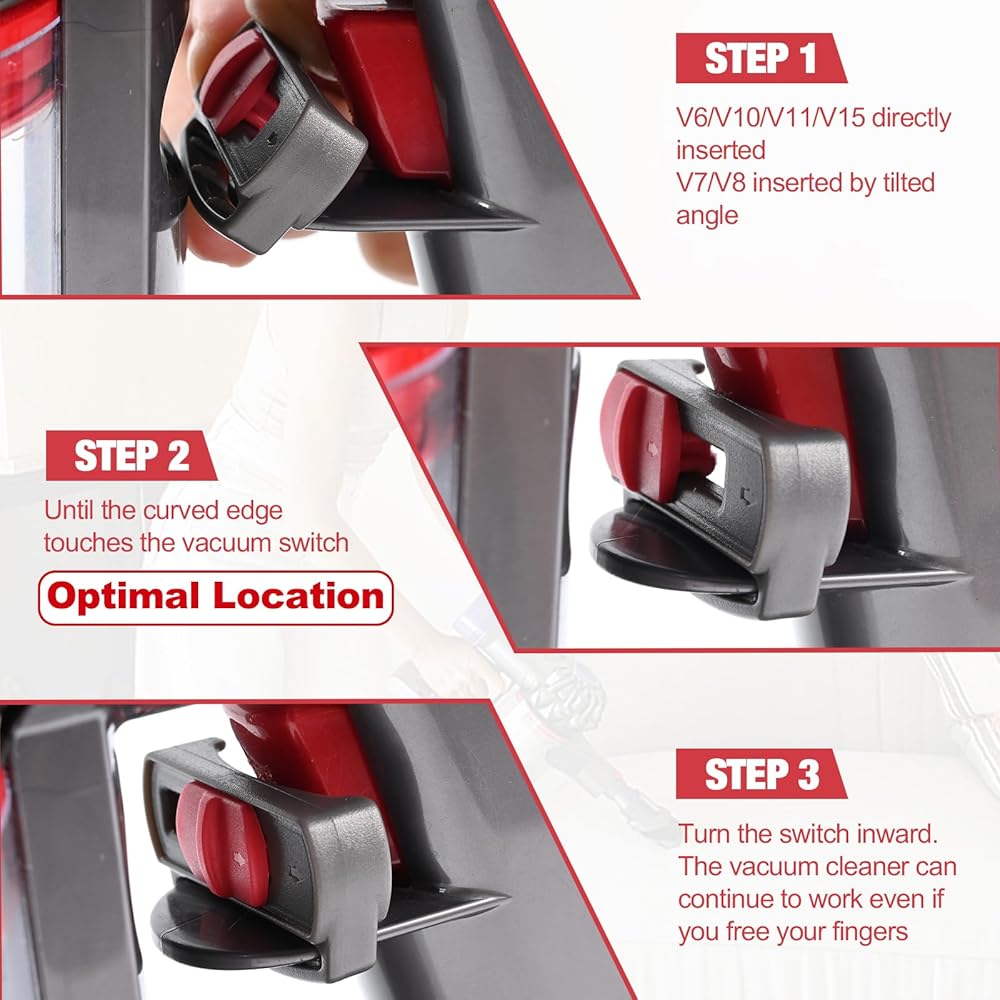 STEP 1
V6/V10/V11/V15 directly inserted
V7/V8 inserted by tilted angle

STEP 2
Until the curved edge touches the vacuum switch
Optimal Location

STEP 3
Turn the switch inward. The vacuum cleaner can continue to work even if you free your fingers