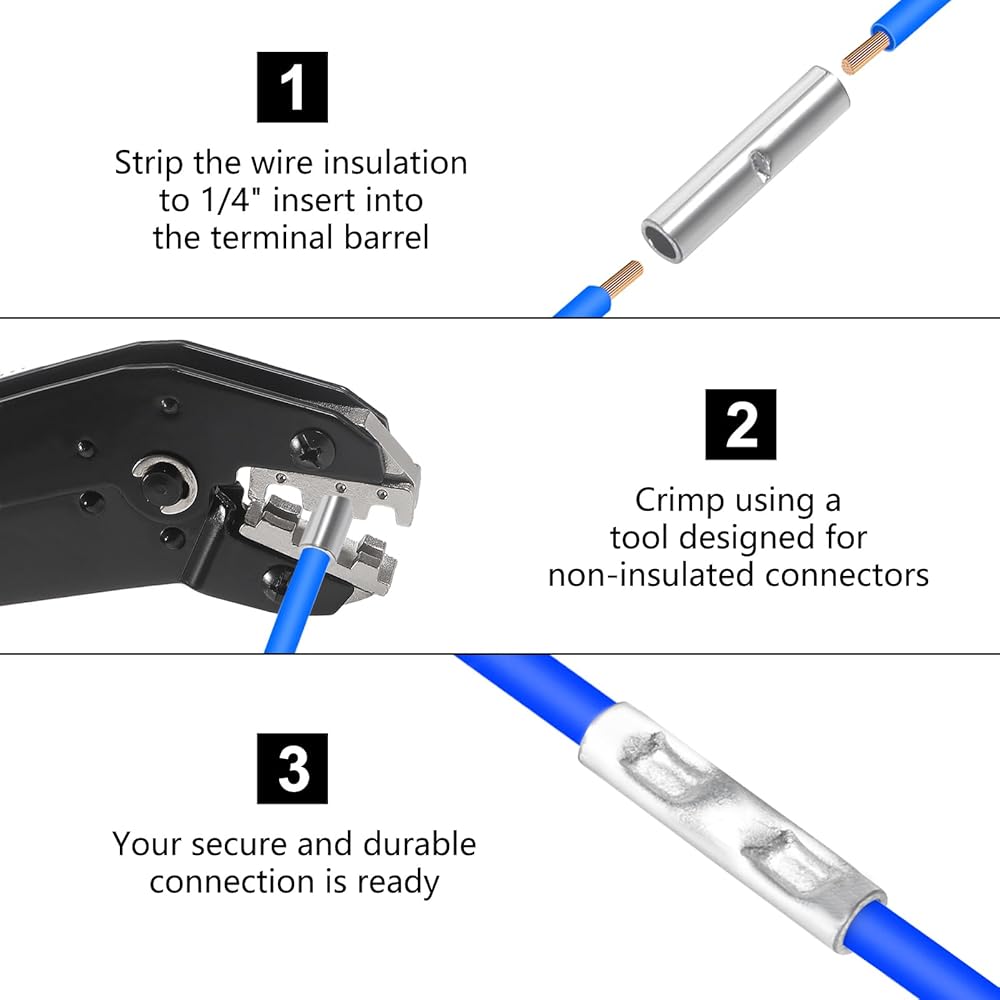 1

Strip the wire insulation to 1/4" insert into the terminal barrel

2

Crimp using a tool designed for non-insulated connectors

3

Your secure and durable connection is ready