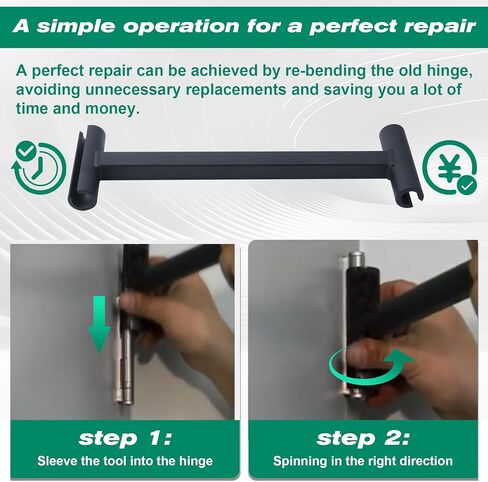 A simple operation for a perfect repair

A perfect repair can be achieved by re-bending the old hinge, avoiding unnecessary replacements and saving you a lot of time and money.

¥

step 1:
Sleeve the tool into the hinge

step 2:
Spinning in the right direction