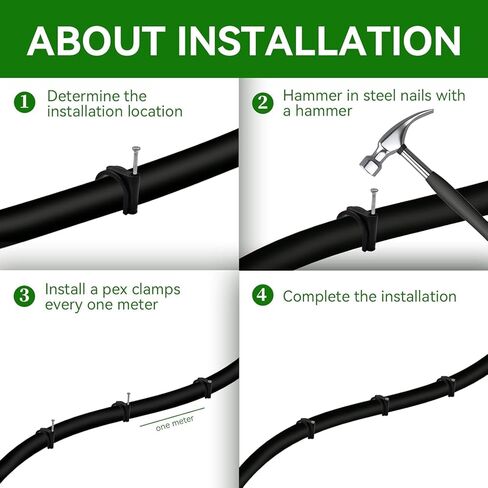 ABOUT INSTALLATION

1 Determine the installation location

2 Hammer in steel nails with a hammer

3 Install a pex clamps every one meter

one meter

4 Complete the installation