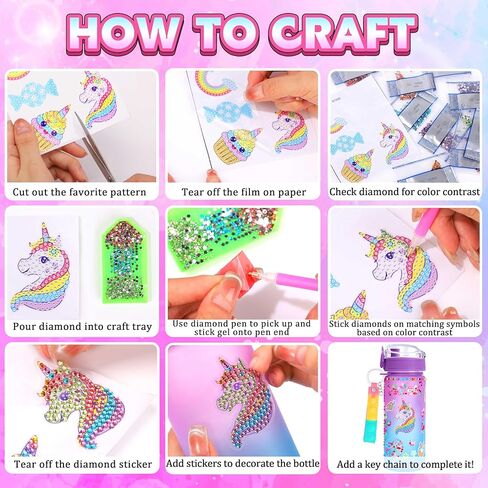 HOW TO CRAFT

Cut out the favorite pattern

Tear off the film on paper

Check diamond for color contrast

Pour diamond into craft tray

Use diamond pen to pick up and stick gel onto pen end

Stick diamonds on matching symbols based on color contrast

Tear off the diamond sticker

Add stickers to decorate the bottle

Add a key chain to complete it!