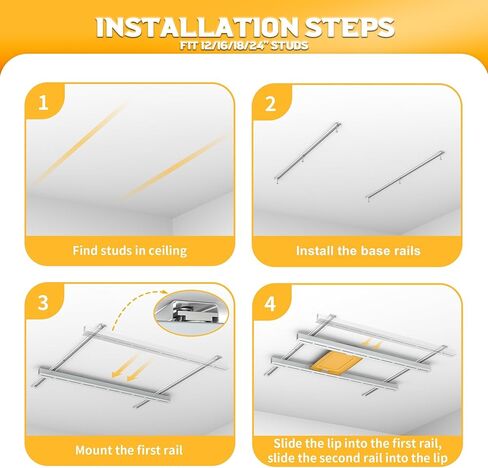 INSTALLATION STEPS
FIT 12/16/18/24" STUDS

1
Find studs in ceiling

2
Install the base rails

3
Mount the first rail

4
Slide the lip into the first rail, slide the second rail into the lip