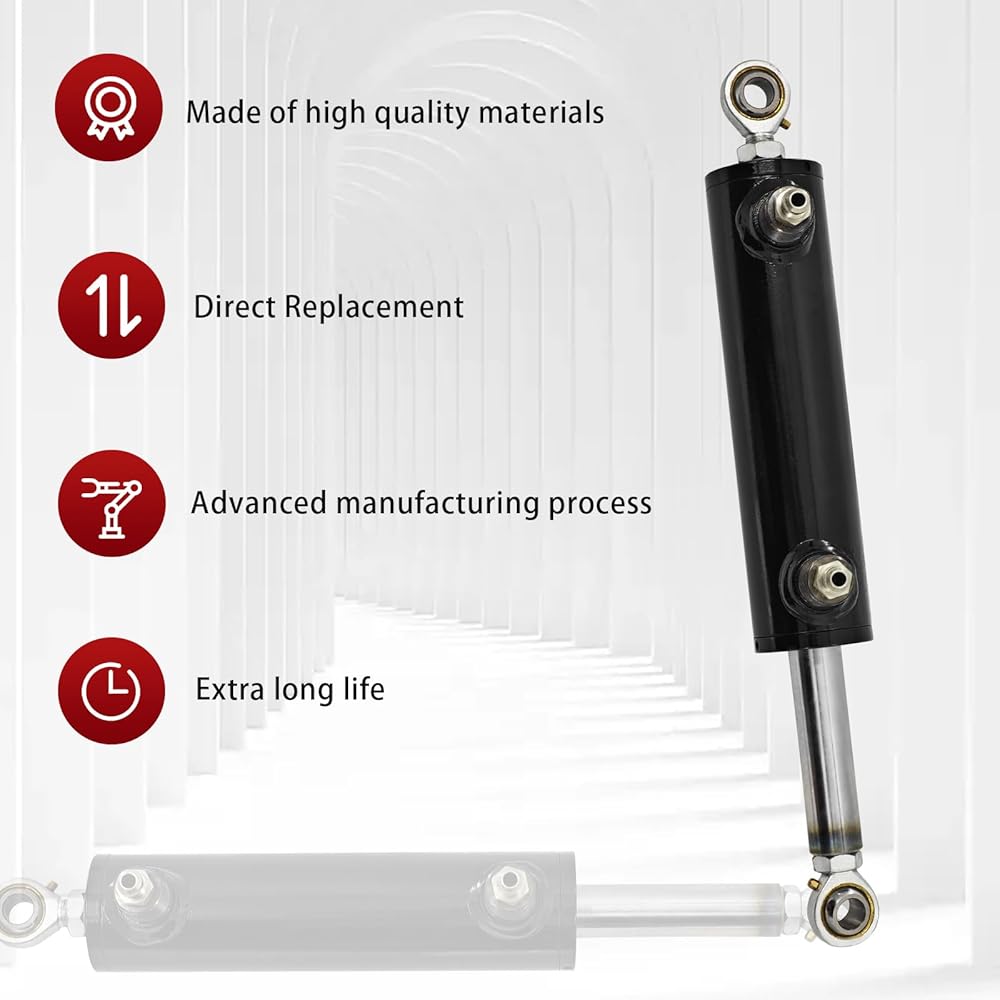 Made of high quality materials

Direct Replacement

Advanced manufacturing process

Extra long life