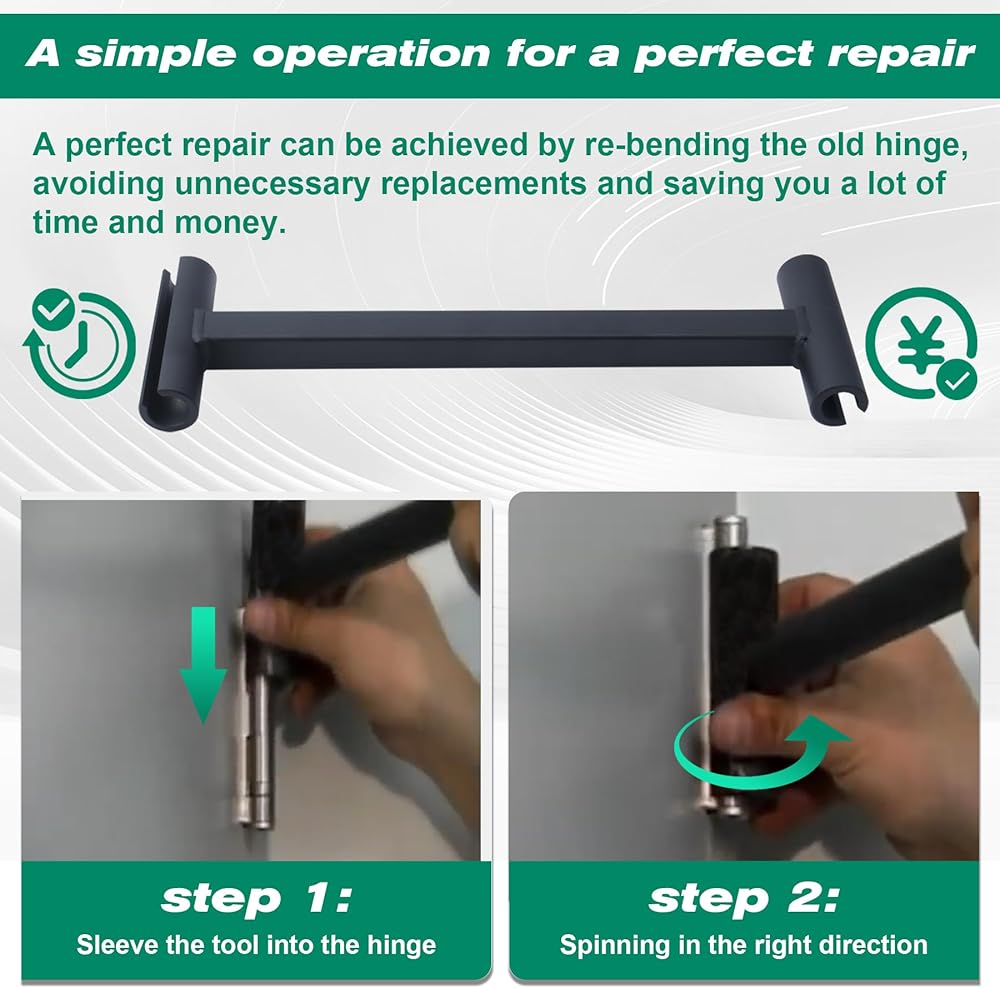 A simple operation for a perfect repair

A perfect repair can be achieved by re-bending the old hinge, avoiding unnecessary replacements and saving you a lot of time and money.

¥

step 1:
Sleeve the tool into the hinge

step 2:
Spinning in the right direction