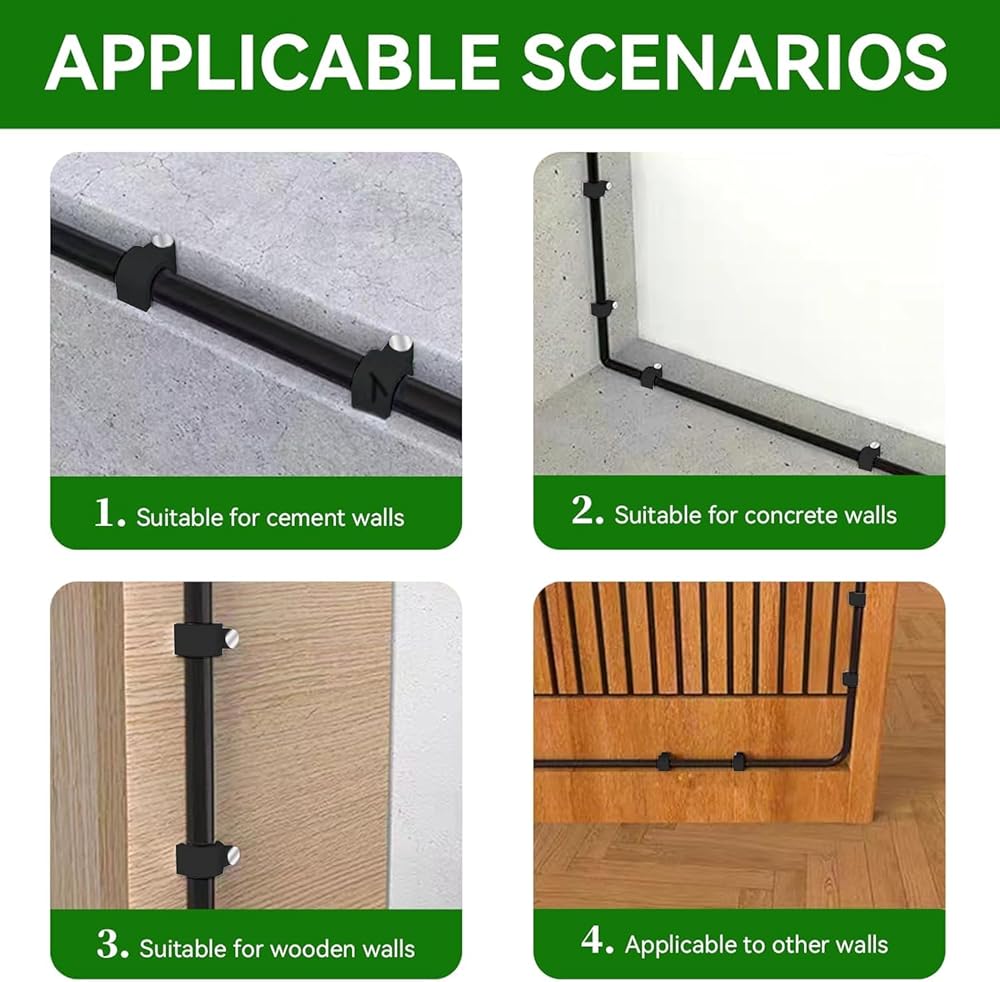 APPLICABLE SCENARIOS

1. Suitable for cement walls

2. Suitable for concrete walls

3. Suitable for wooden walls

4. Applicable to other walls