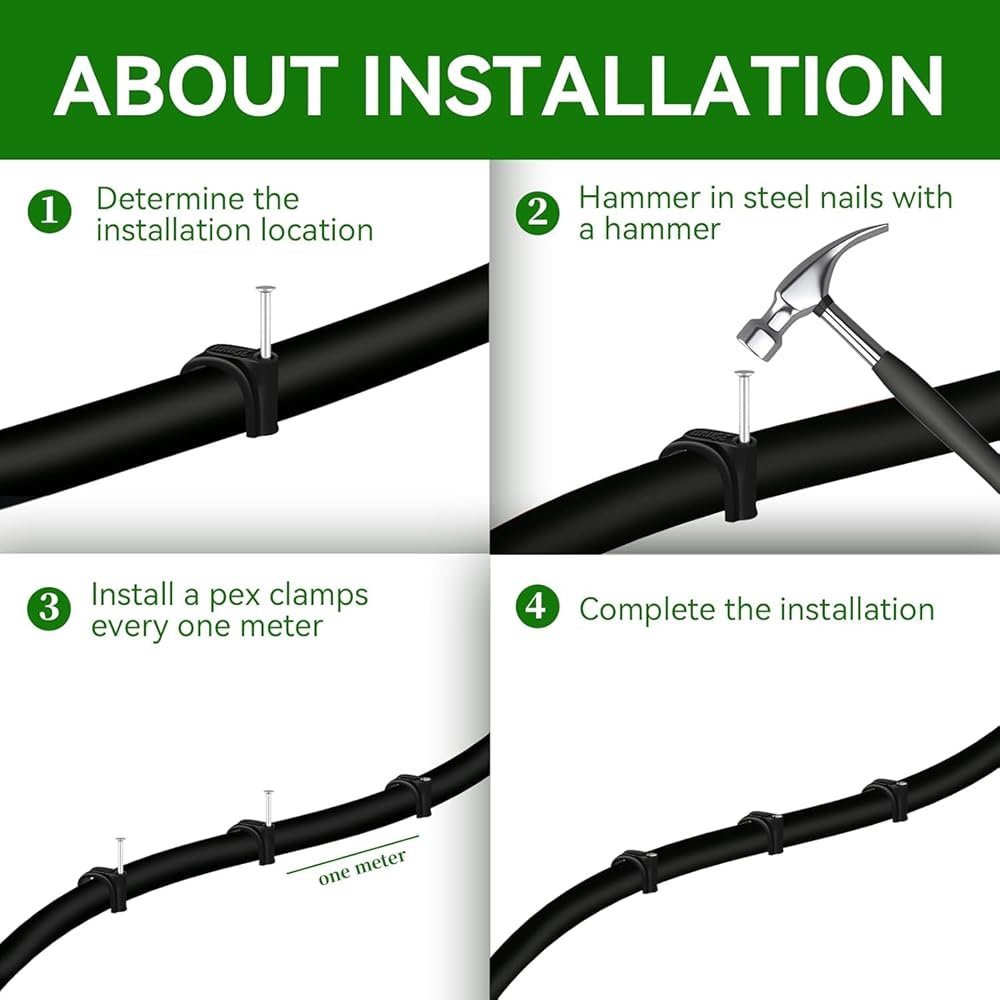 ABOUT INSTALLATION

1 Determine the installation location

2 Hammer in steel nails with a hammer

3 Install a pex clamps every one meter

one meter

4 Complete the installation