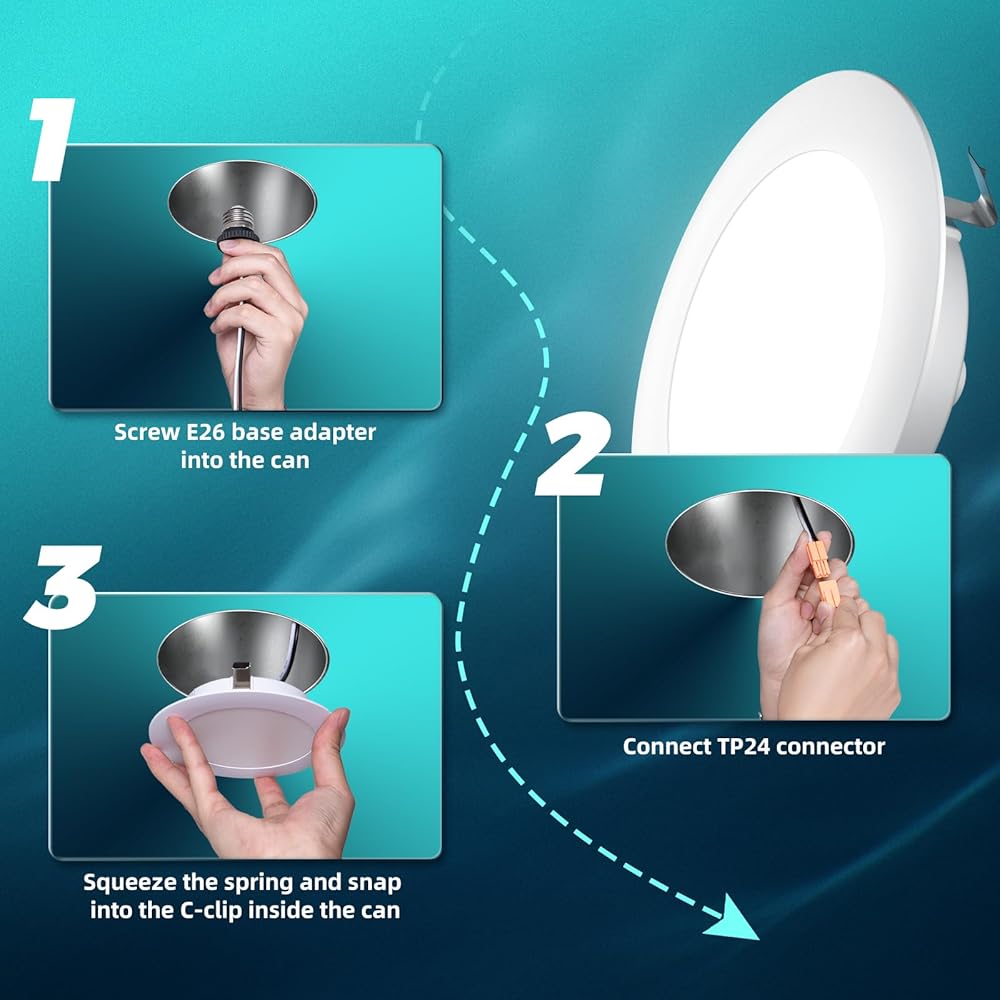 1

Screw E26 base adapter into the can

2

Connect TP24 connector

3

Squeeze the spring and snap into the C-clip inside the can