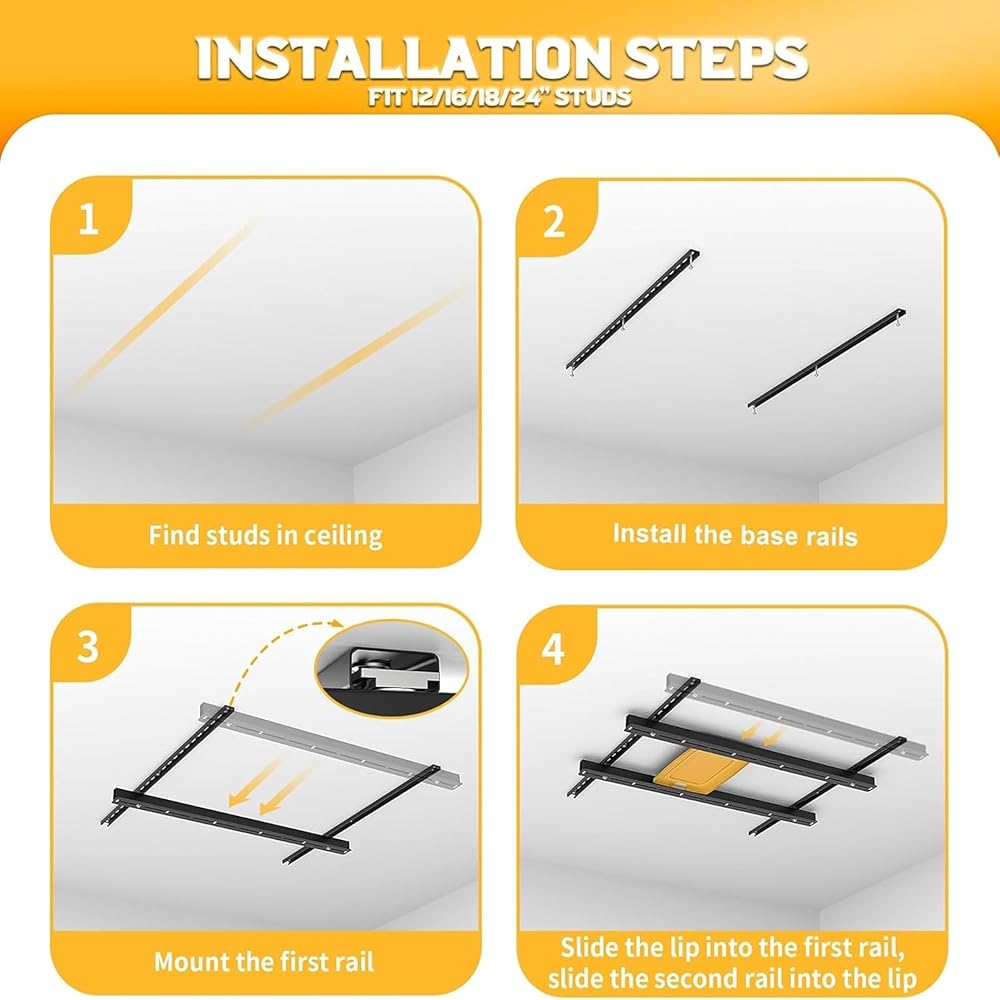 INSTALLATION STEPS
FIT 12/16/18/24" STUDS

1
Find studs in ceiling

2
Install the base rails

3
Mount the first rail

4
Slide the lip into the first rail, slide the second rail into the lip