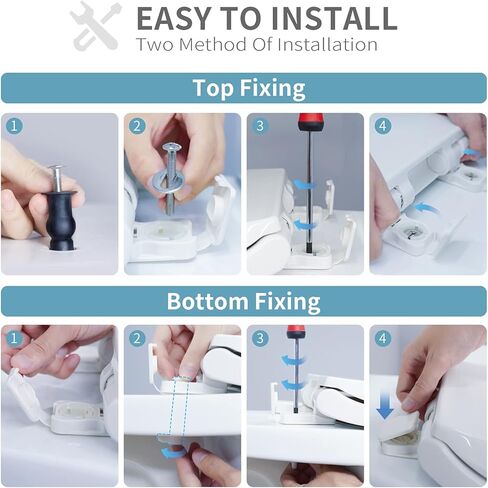 EASY TO INSTALL
Two Method Of Installation

Top Fixing

1

2

3

4

Bottom Fixing

1

2

3

4