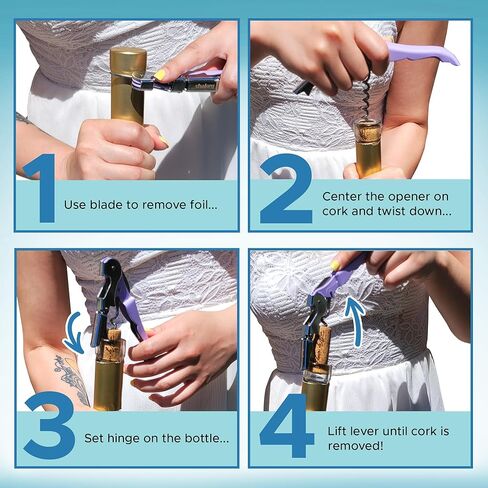 1 Use blade to remove foil...

2 Center the opener on cork and twist down...

3 Set hinge on the bottle...

4 Lift lever until cork is removed!