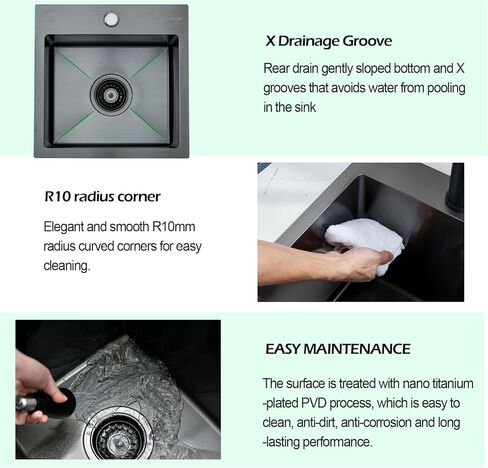 X Drainage Groove

Rear drain gently sloped bottom and X grooves that avoids water from pooling in the sink

R10 radius corner

Elegant and smooth R10mm radius curved corners for easy cleaning.

EASY MAINTENANCE

The surface is treated with nano titanium -plated PVD process, which is easy to clean, anti-dirt, anti-corrosion and long -lasting performance.