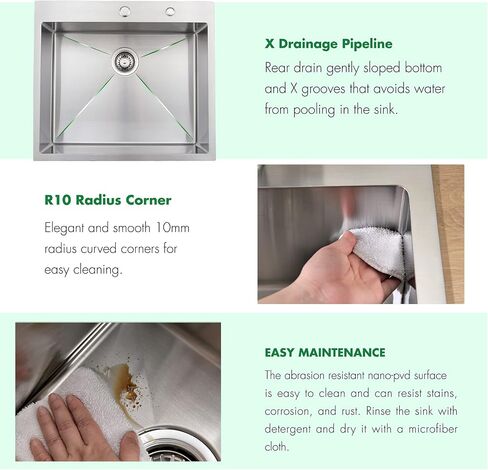 X Drainage Pipeline

Rear drain gently sloped bottom and X grooves that avoids water from pooling in the sink.

R10 Radius Corner

Elegant and smooth 10mm radius curved corners for easy cleaning.

EASY MAINTENANCE

The abrasion resistant nano-pvd surface is easy to clean and can resist stains, corrosion, and rust. Rinse the sink with detergent and dry it with a microfiber cloth.