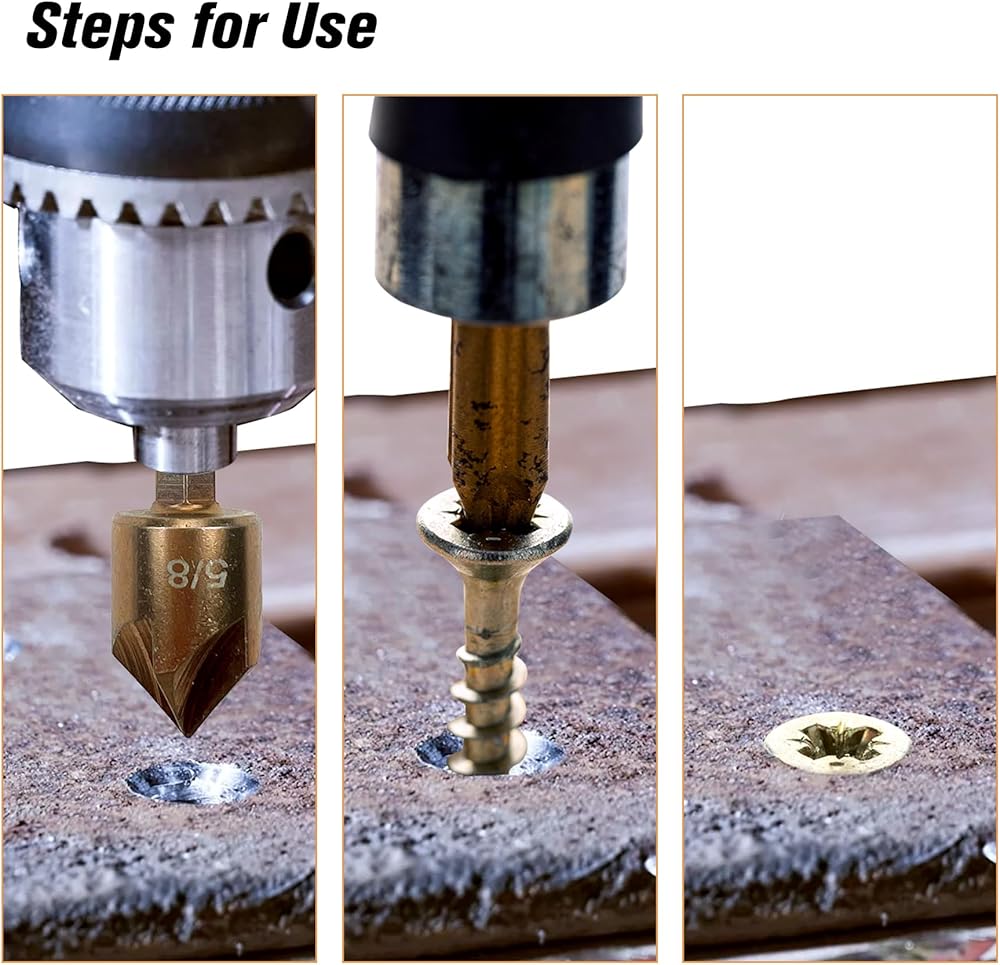 Steps for Use

5/8