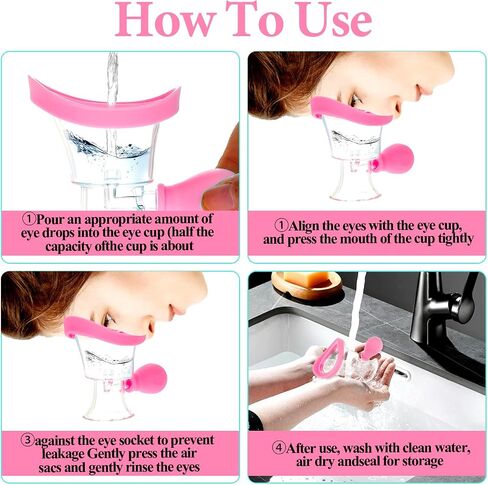 How To Use

①Pour an appropriate amount of eye drops into the eye cup (half the capacity ofthe cup is about

①Align the eyes with the eye cup, and press the mouth of the cup tightly

③against the eye socket to prevent leakage Gently press the air sacs and gently rinse the eyes

④After use, wash with clean water, air dry andseal for storage