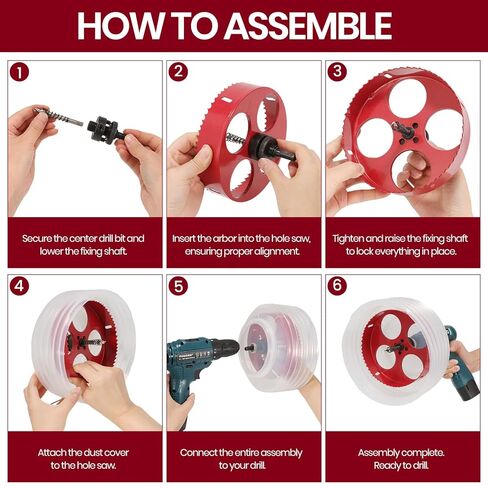 HOW TO ASSEMBLE

1

Secure the center drill bit and lower the fixing shaft.

2

Insert the arbor into the hole saw, ensuring proper alignment.

3

Tighten and raise the fixing shaft to lock everything in place.

4

Attach the dust cover to the hole saw.

5

Connect the entire assembly to your drill.

6

Assembly complete. Ready to drill.