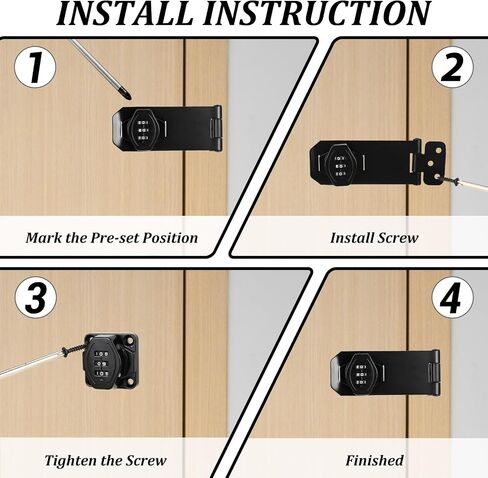 INSTALL INSTRUCTION

1

Mark the Pre-set Position

2

Install Screw

3

Tighten the Screw

4

Finished