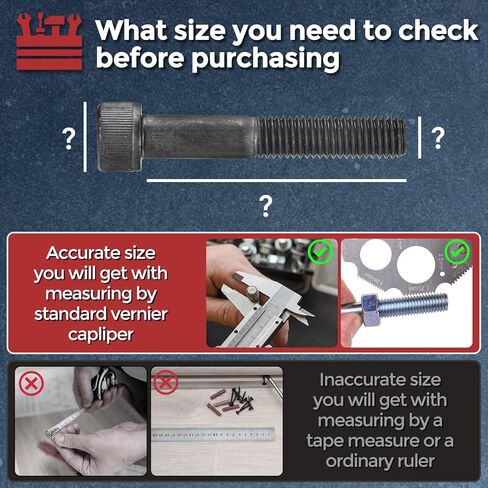 What size you need to check before purchasing

?

?

?

Accurate size you will get with measuring by standard vernier capliper

Inaccurate size you will get with measuring by a tape measure or a ordinary ruler