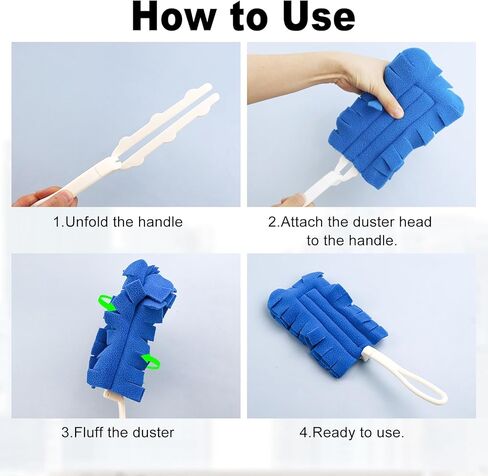 How to Use

1.Unfold the handle

2.Attach the duster head to the handle.

3.Fluff the duster

4.Ready to use.