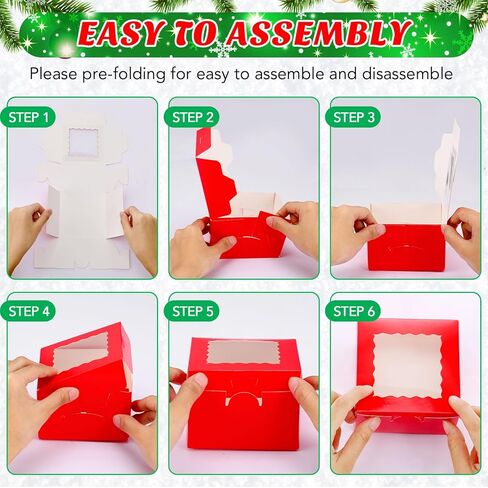 EASY TO ASSEMBLY

Please pre-folding for easy to assemble and disassemble

STEP 1

STEP 2

STEP 3

STEP 4

STEP 5

STEP 6