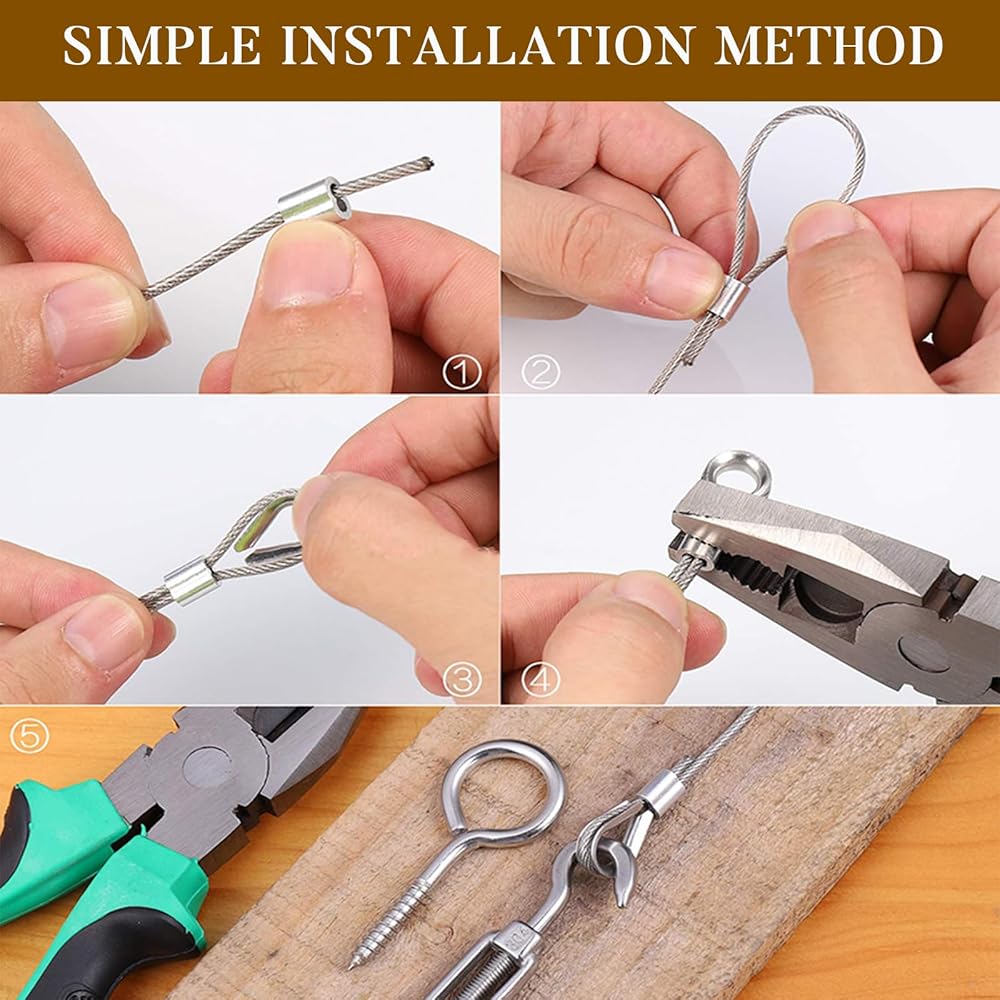 SIMPLE INSTALLATION METHOD

①

②

③

④

⑤