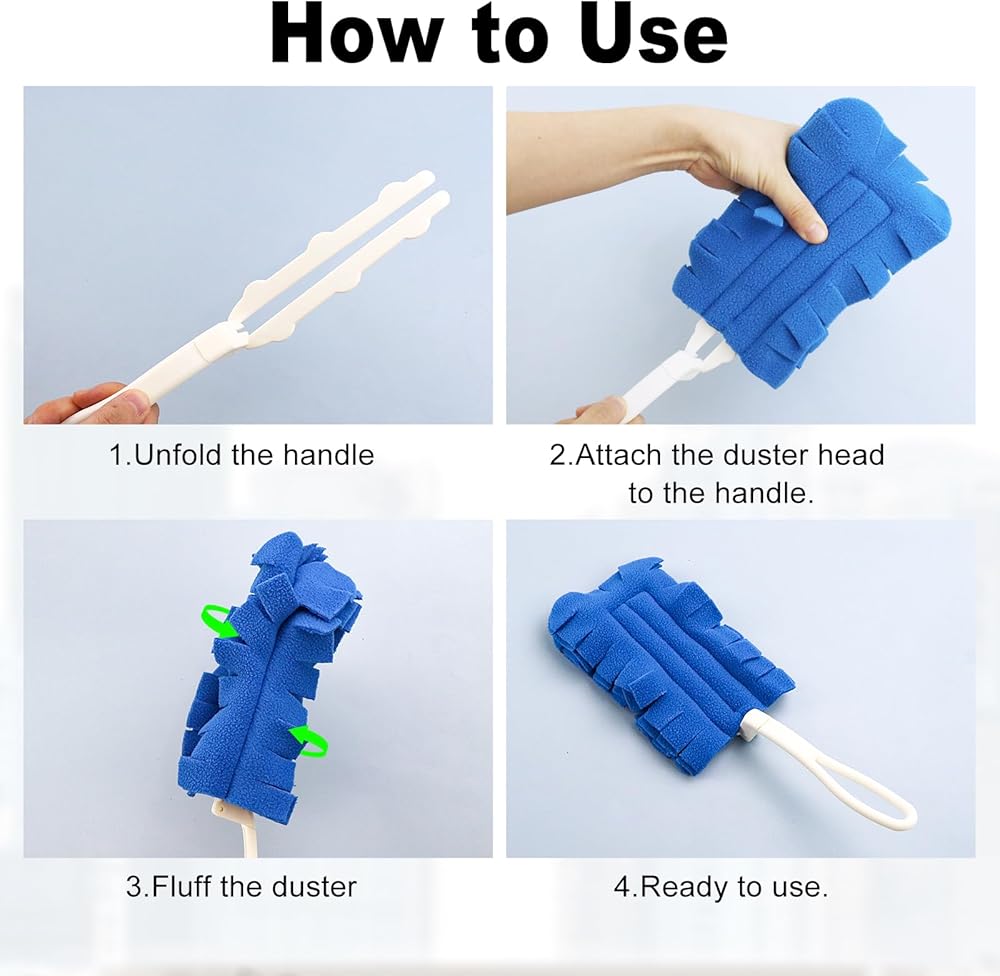 How to Use

1.Unfold the handle

2.Attach the duster head to the handle.

3.Fluff the duster

4.Ready to use.