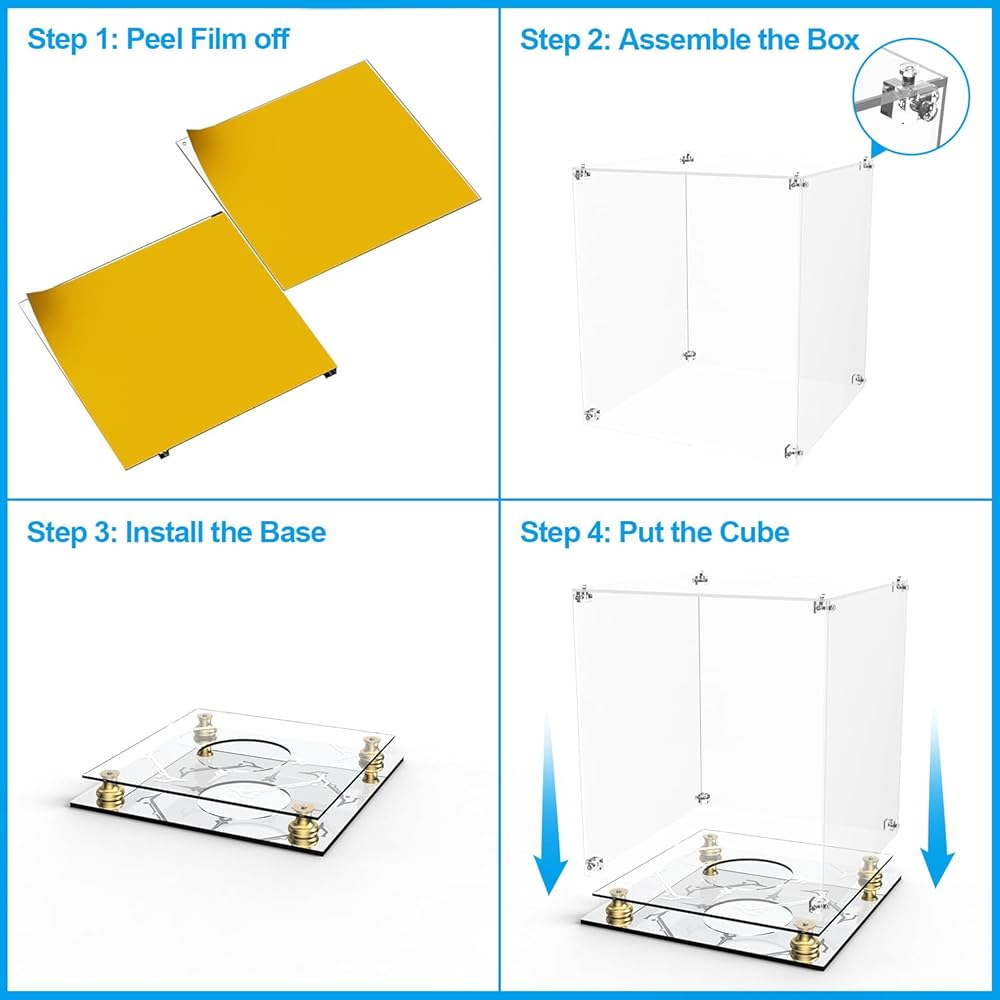 Step 1: Peel Film off

Step 2: Assemble the Box

Step 3: Install the Base

Step 4: Put the Cube