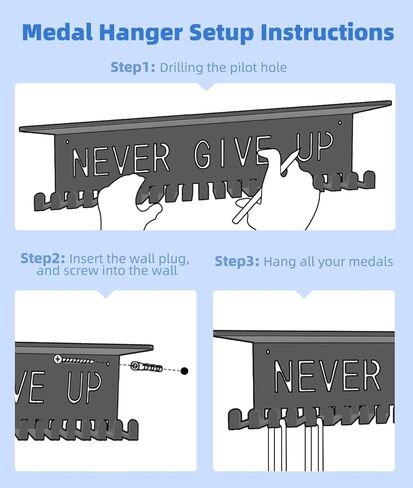 Medal Hanger Setup Instructions

Step1: Drilling the pilot hole

NEVER GIVE UP

Step2: Insert the wall plug, and screw into the wall

VE UP

Step3: Hang all your medals

NEVER