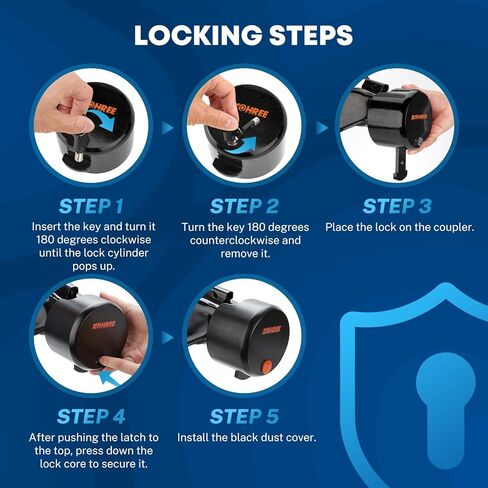 LOCKING STEPS

KOHREE

KOHREE

KOHREE

STEP 1
Insert the key and turn it 180 degrees clockwise until the lock cylinder pops up.

STEP 2
Turn the key 180 degrees counterclockwise and remove it.

STEP 3
Place the lock on the coupler.

KOHREE

KOHREE

STEP 4
After pushing the latch to the top, press down the lock core to secure it.

STEP 5
Install the black dust cover.