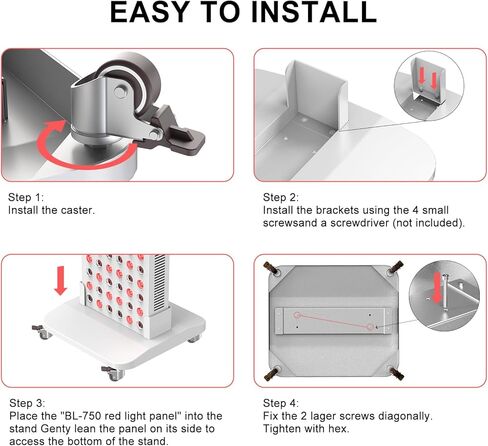 EASY TO INSTALL

Step 1:
Install the caster.

Step 2:
Install the brackets using the 4 small screwsand a screwdriver (not included).

Step 3:
Place the "BL-750 red light panel" into the stand Genty lean the panel on its side to access the bottom of the stand.

Step 4:
Fix the 2 lager screws diagonally. Tighten with hex.